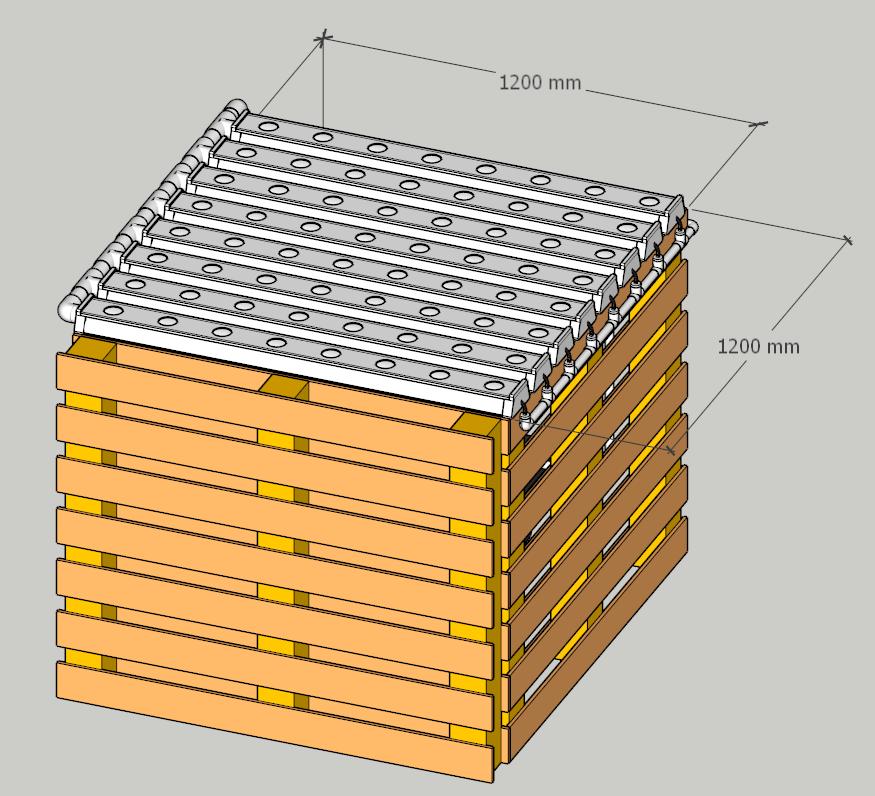 1200 mm

1200 mm